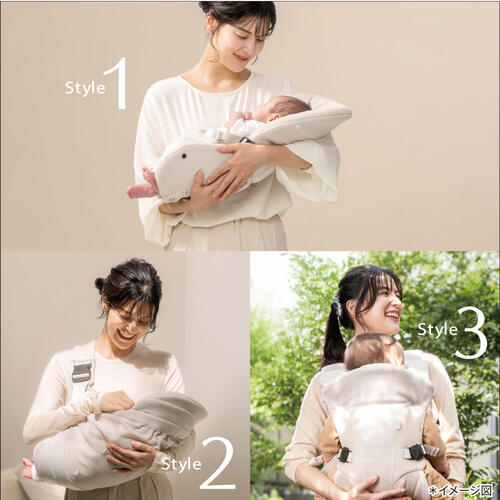 Style 1

Style 2

Style 3

*イメージ図