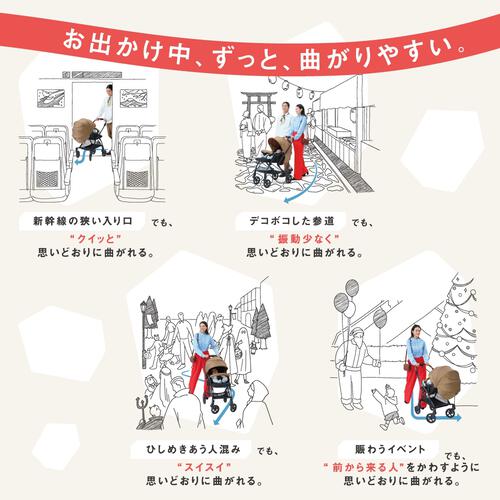 お出かけ中、ずっと、曲がりやすい。

新幹線の狭い入り口 でも、
“クイッと”
思いどおりに曲がれる。

デコボコした参道 でも、
“振動少なく”
思いどおりに曲がれる。

ひしめきあう人混み でも、
“スイスイ”
思いどおりに曲がれる。

賑わうイベント でも、
“前から来る人”をかわすように
思いどおりに曲がれる。