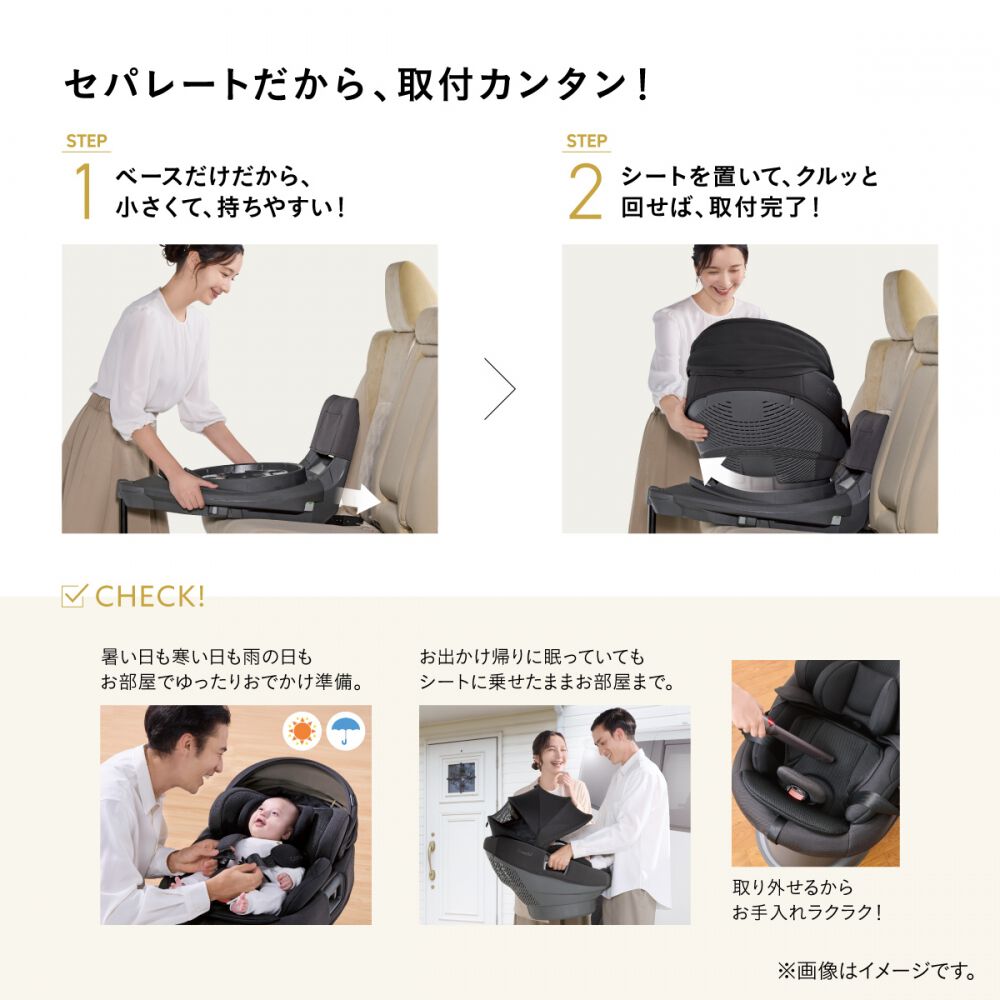 セパレートだから、取付カンタン！

STEP
1 ベースだけだから、小さくて、持ちやすい！

STEP
2 シートを置いて、クルッと回せば、取付完了！

CHECK!

暑い日も寒い日も雨の日もお部屋でゆったりおでかけ準備。

お出かけ帰りに眠っていてもシートに乗せたままお部屋まで。

取り外せるからお手入れラクラク！

※画像はイメージです。