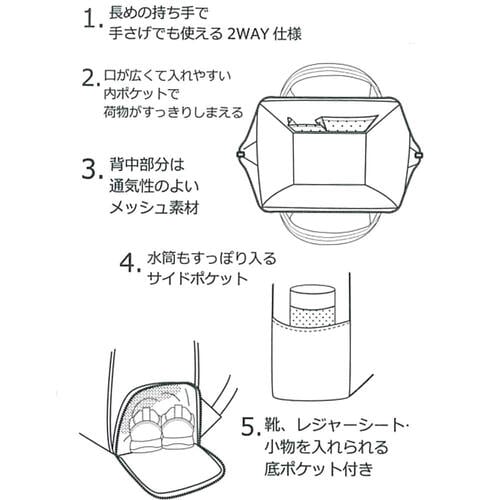 1. 長めの持ち手で
手さげでも使える 2WAY 仕様

2. 口が広くて入れやすい
内ポケットで
荷物がすっきりしまえる

3. 背中部分は
通気性のよい
メッシュ素材

4. 水筒もすっぽり入る
サイドポケット

5. 靴、レジャーシート・
小物を入れられる
底ポケット付き