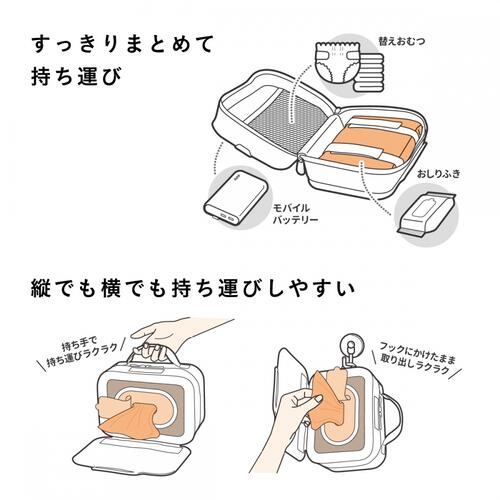 すっきりまとめて
持ち運び

替えおむつ

おしりふき

モバイル
バッテリー

縦でも横でも持ち運びしやすい

持ち手で
持ち運びラクラク

フックにかけたまま
取り出しラクラク