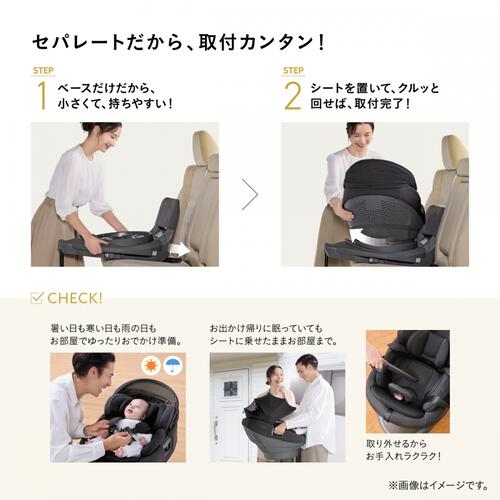 セパレートだから、取付カンタン!

STEP
1 ベースだけだから、小さくて、持ちやすい!

STEP
2 シートを置いて、クルッと回せば、取付完了!

CHECK!

暑い日も寒い日も雨の日もお部屋でゆったりおでかけ準備。

お出かけ帰りに眠っていてもシートに乗せたままお部屋まで。

取り外せるからお手入れラクラク!

※画像はイメージです。