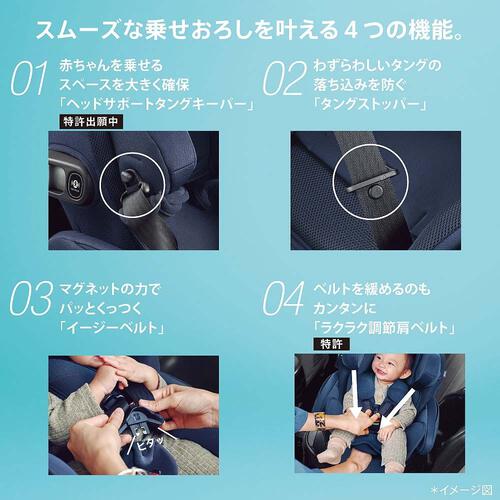 スムーズな乗せおろしを叶える４つの機能。

01 赤ちゃんを乗せる スペースを大きく確保 「ヘッドサポートタングキーパー」

特許出願中

02 わずらわしいタングの 落ち込みを防ぐ 「タングストッパー」

03 マグネットの力で パッとくっつく 「イージーベルト」

ピタッ

04 ベルトを緩めるのも カンタンに 「ラクラク調節肩ベルト」

特許

＊イメージ図