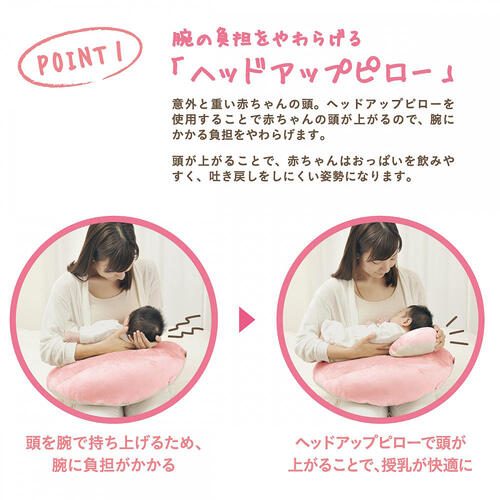 POINT 1

腕の負担をやわらげる
「ヘッドアップピロー」

意外と重い赤ちゃんの頭。ヘッドアップピローを使用することで赤ちゃんの頭が上がるので、腕にかかる負担をやわらげます。

頭が上がることで、赤ちゃんはおっぱいを飲みやすく、吐き戻しをしにくい姿勢になります。

頭を腕で持ち上げるため、腕に負担がかかる

ヘッドアップピローで頭が上がることで、授乳が快適に