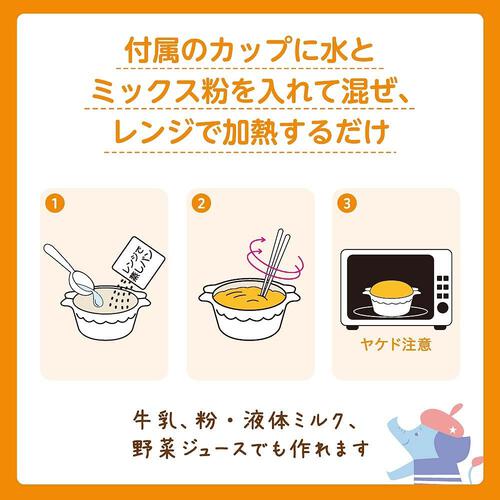 付属のカップに水と
ミックス粉を入れて混ぜ、
レンジで加熱するだけ

1

レンジで蒸しパン

2

3

ヤケド注意

牛乳、粉・液体ミルク、
野菜ジュースでも作れます