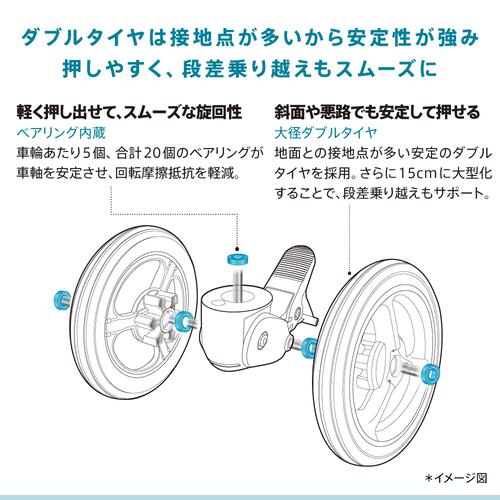 ダブルタイヤは接地点が多いから安定性が強み
押しやすく、段差乗り越えもスムーズに

軽く押し出せて、スムーズな旋回性
ベアリング内蔵
車輪あたり5個、合計20個のベアリングが車軸を安定させ、回転摩擦抵抗を軽減。

斜面や悪路でも安定して押せる
大径ダブルタイヤ
地面との接地点が多い安定のダブルタイヤを採用。さらに15cmに大型化することで、段差乗り越えもサポート。

＊イメージ図