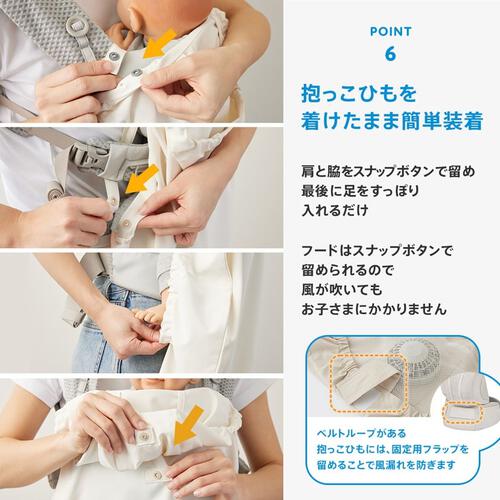 POINT
6

抱っこひもを
着けたまま簡単装着

肩と脇をスナップボタンで留め
最後に足をすっぽり
入れるだけ

フードはスナップボタンで
留められるので
風が吹いても
お子さまにかかりません

ベルトループがある
抱っこひもには、固定用フラップを
留めることで風漏れを防ぎます