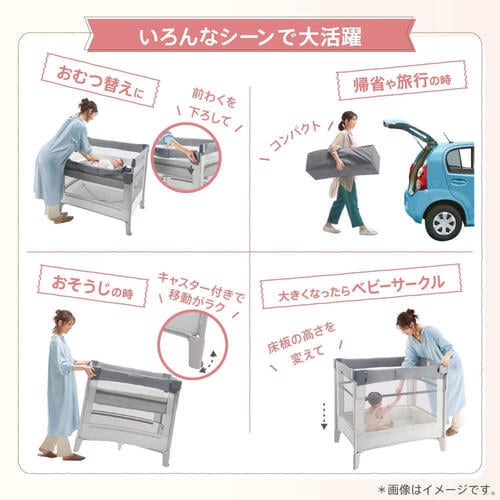 いろんなシーンで大活躍

おむつ替えに

前わくを下ろして

帰省や旅行の時

コンパクト

おそうじの時

キャスター付きで移動がラク

大きくなったらベビーサークル

床板の高さを変えて

＊画像はイメージです。